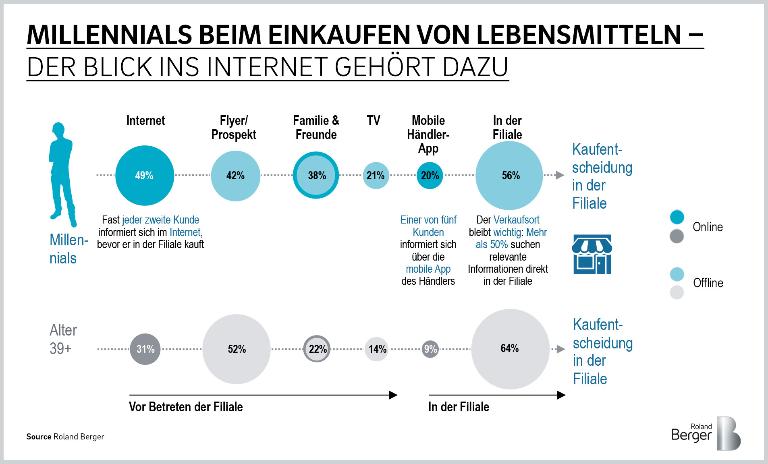 MILLENNIALS BEIM EINKAUFEN VON LEBENSMITTELN –
DER BLICK INS INTERNET GEHÖRT DAZU

Internet
Flyer/ Prospekt
Familie & Freunde
TV
Mobile Händler-App
In der Filiale

Millennials

49%
42%
38%
21%
20%
56%

Kaufentscheidung in der Filiale

Fast jeder zweite Kunde informiert sich im Internet, bevor er in der Filiale kauft

Einer von fünf Kunden informiert sich über die mobile App des Händlers

Der Verkaufsort bleibt wichtig: Mehr als 50% suchen relevante Informationen direkt in der Filiale

Online
Offline

Alter 39+

31%
52%
22%
14%
9%
64%

Kaufentscheidung in der Filiale

Vor Betreten der Filiale
In der Filiale

Source Roland Berger

Roland Berger