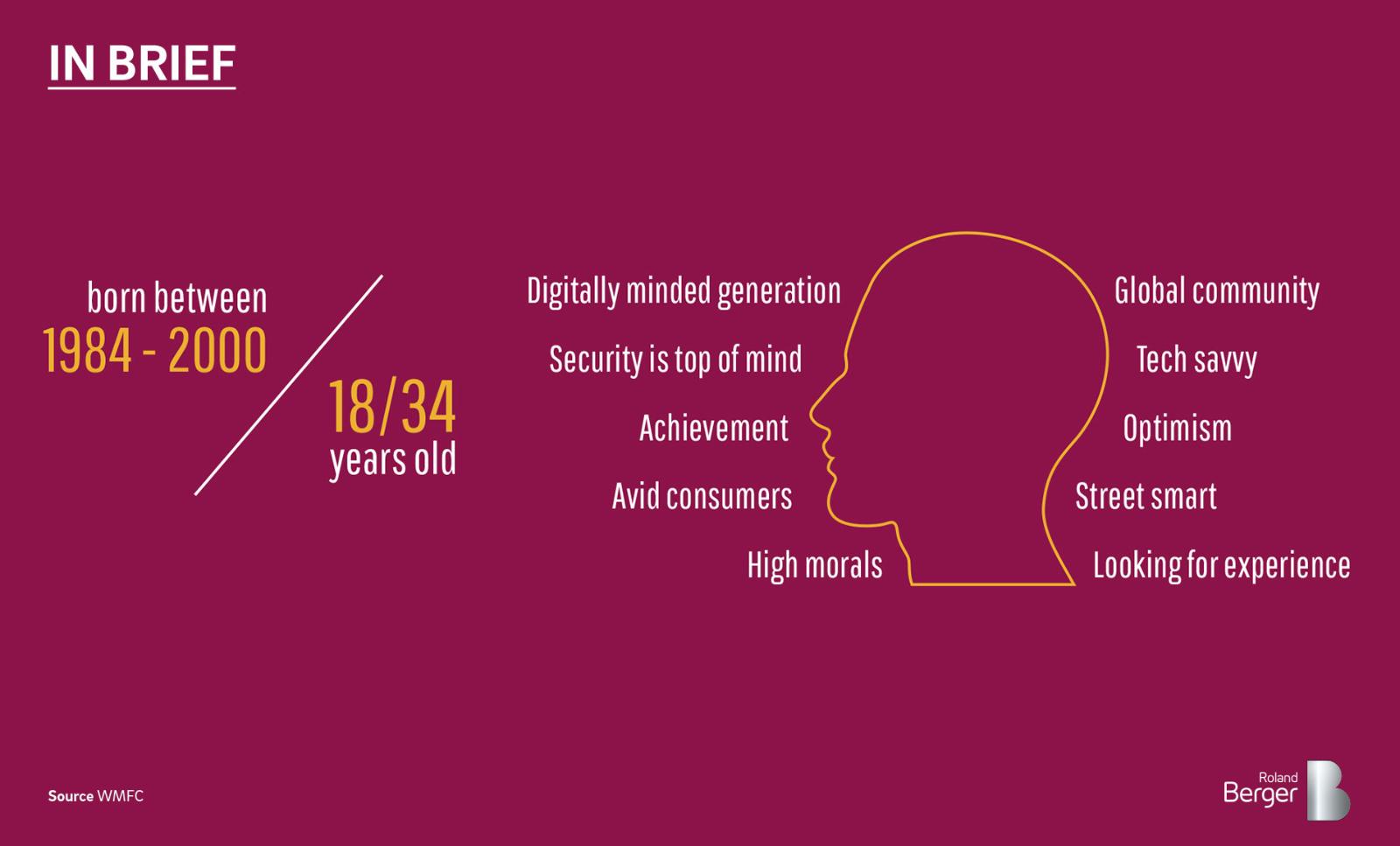 IN BRIEF

born between
1984 - 2000

18/34
years old

Digitally minded generation

Security is top of mind

Achievement

Avid consumers

High morals

Global community

Tech savvy

Optimism

Street smart

Looking for experience

Source WMFC

Roland
Berger