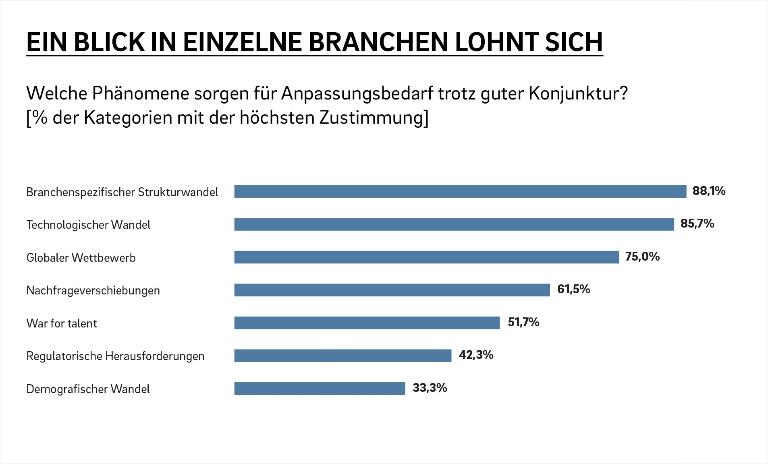 EIN BLICK IN EINZELNE BRANCHEN LOHNT SICH

Welche Phänomene sorgen für Anpassungsbedarf trotz guter Konjunktur?
[% der Kategorien mit der höchsten Zustimmung]

Branchenspezifischer Strukturwandel 88,1%
Technologischer Wandel 85,7%
Globaler Wettbewerb 75,0%
Nachfrageverschiebungen 61,5%
War for talent 51,7%
Regulatorische Herausforderungen 42,3%
Demografischer Wandel 33,3%