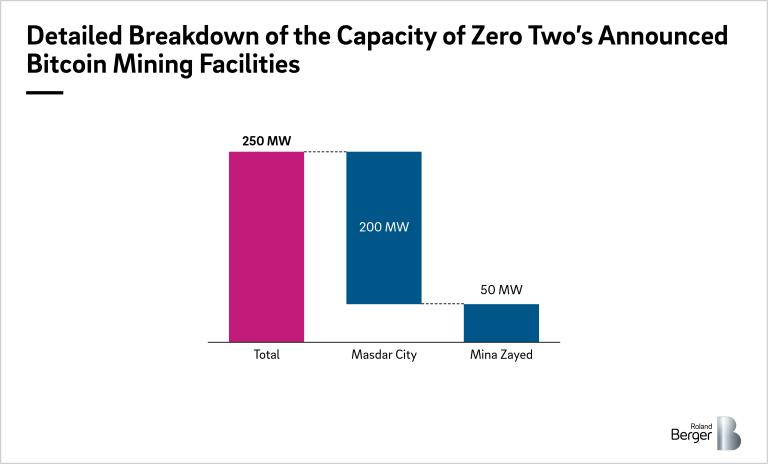 Detailed Breakdown of the Capacity of Zero Two's Announced Bitcoin Mining Facilities

250 MW

200 MW

50 MW

Total

Masdar City

Mina Zayed

Roland Berger