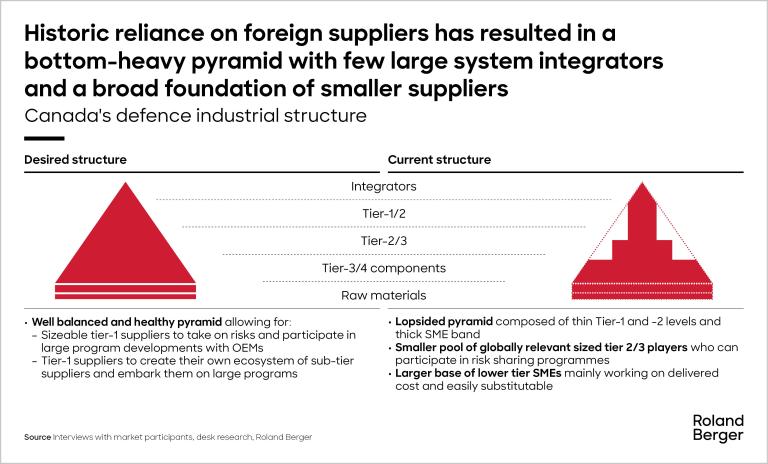 Historic reliance on foreign suppliers has resulted in a bottom-heavy pyramid with few large system integrators and a broad foundation of smaller suppliers

Canada's defence industrial structure

Desired structure

Current structure

Integrators

Tier-1/2

Tier-2/3

Tier-3/4 components

Raw materials

• Well balanced and healthy pyramid allowing for:
– Sizeable tier-1 suppliers to take on risks and participate in large program developments with OEMs
– Tier-1 suppliers to create their own ecosystem of sub-tier suppliers and embark them on large programs

• Lopsided pyramid composed of thin Tier-1 and -2 levels and thick SME band
• Smaller pool of globally relevant sized tier 2/3 players who can participate in risk sharing programmes
• Larger base of lower tier SMEs mainly working on delivered cost and easily substitutable

Source Interviews with market participants, desk research, Roland Berger

Roland Berger