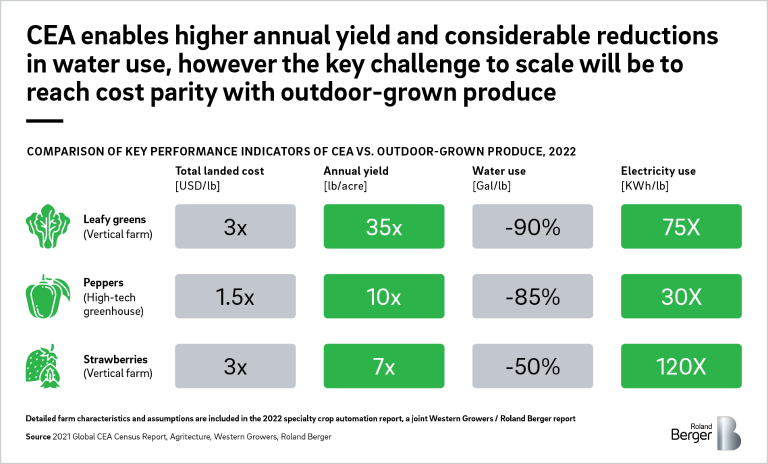 CEA enables higher annual yield and considerable reductions in water use, however the key challenge to scale will be to reach cost parity with outdoor-grown produce

COMPARISON OF KEY PERFORMANCE INDICATORS OF CEA VS. OUTDOOR-GROWN PRODUCE, 2022

| | Total landed cost [USD/lb] | Annual yield [lb/acre] | Water use [Gal/lb] | Electricity use [KWh/lb] |
|---|---|---|---|---|
| Leafy greens (Vertical farm) | 3x | 35x | -90% | 75X |
| Peppers (High-tech greenhouse) | 1.5x | 10x | -85% | 30X |
| Strawberries (Vertical farm) | 3x | 7x | -50% | 120X |

Detailed farm characteristics and assumptions are included in the 2022 specialty crop automation report, a joint Western Growers / Roland Berger report

Source 2021 Global CEA Census Report, Agritecture, Western Growers, Roland Berger

Roland Berger