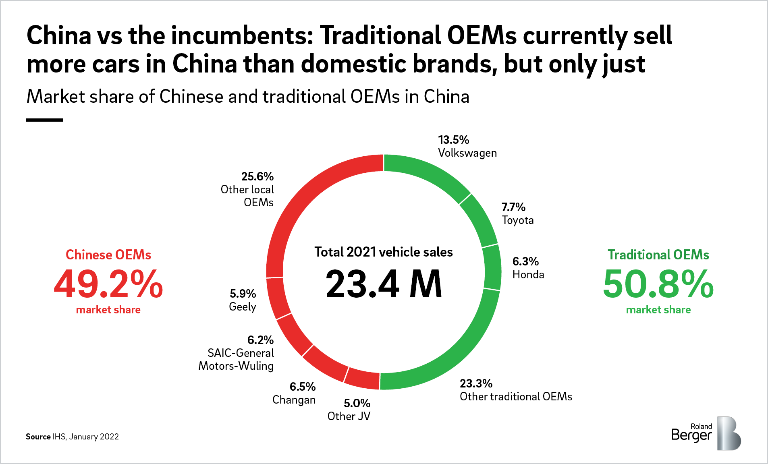 China vs the incumbents: Traditional OEMs currently sell more cars in China than domestic brands, but only just

Market share of Chinese and traditional OEMs in China

Chinese OEMs
49.2%
market share

25.6%
Other local OEMs

5.9%
Geely

6.2%
SAIC-General Motors-Wuling

6.5%
Changan

5.0%
Other JV

Total 2021 vehicle sales
23.4 M

13.5%
Volkswagen

7.7%
Toyota

6.3%
Honda

23.3%
Other traditional OEMs

Traditional OEMs
50.8%
market share

Source IHS, January 2022

Roland Berger