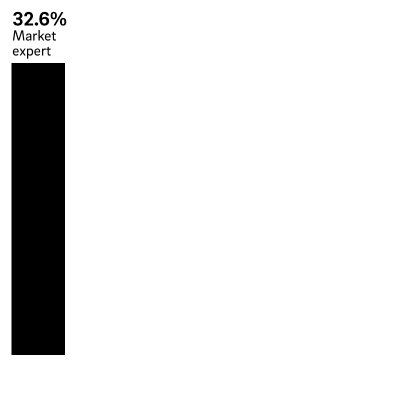 32.6%
Market expert