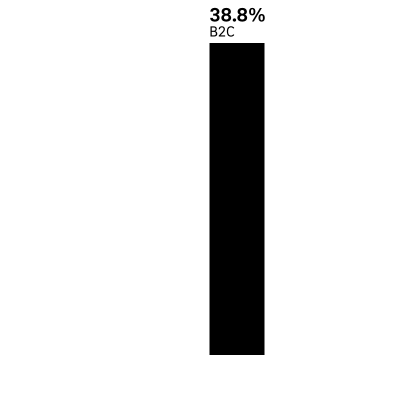 38.8%
B2C